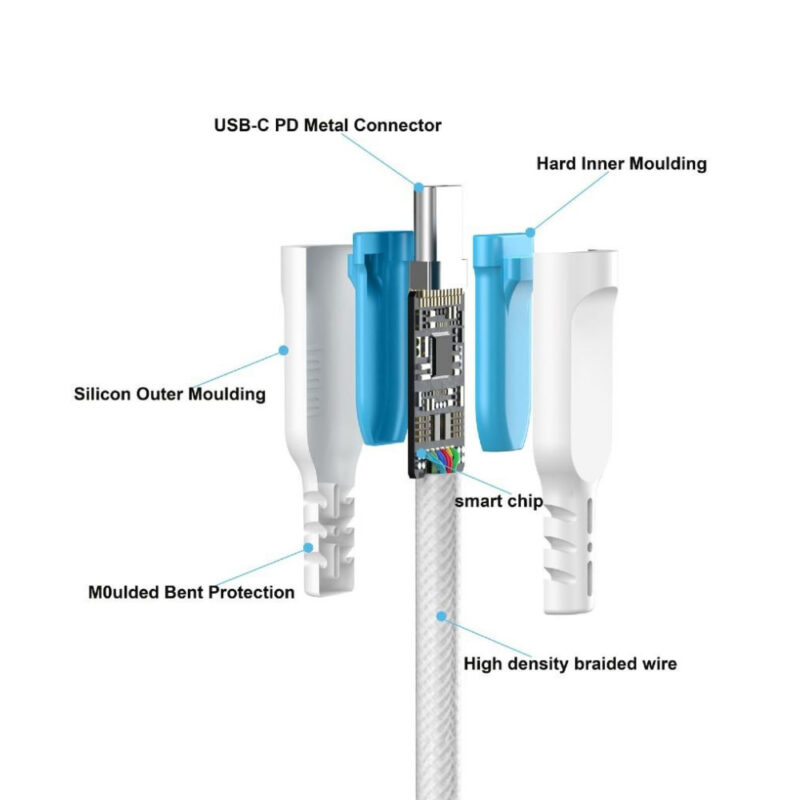 USB-C PD Metal Connector

Hard Inner Moulding

Silicon Outer Moulding

smart chip

M0ulded Bent Protection

High density braided wire